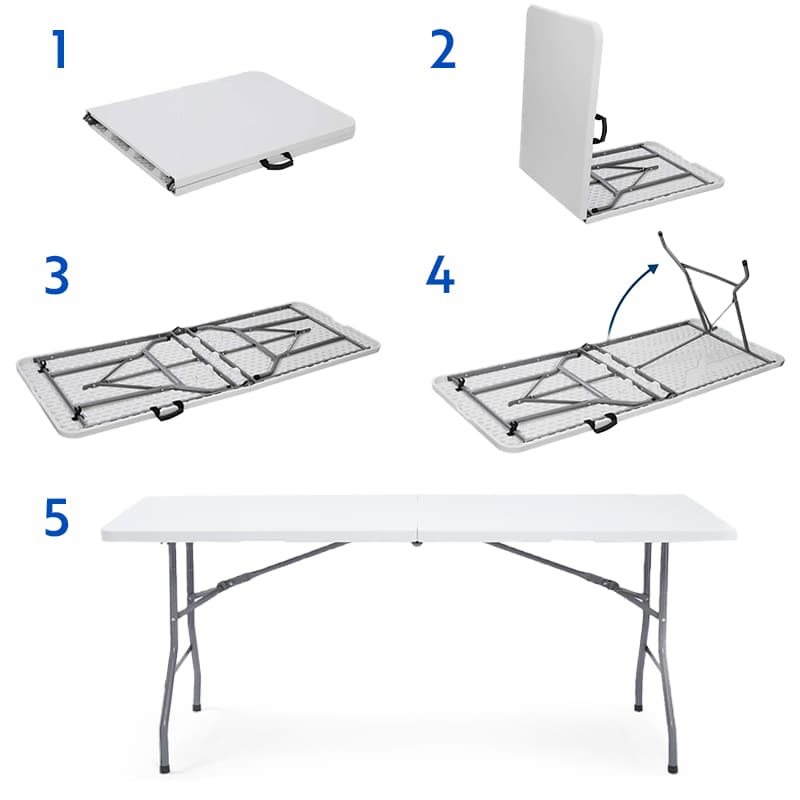 1

2

3

4

5